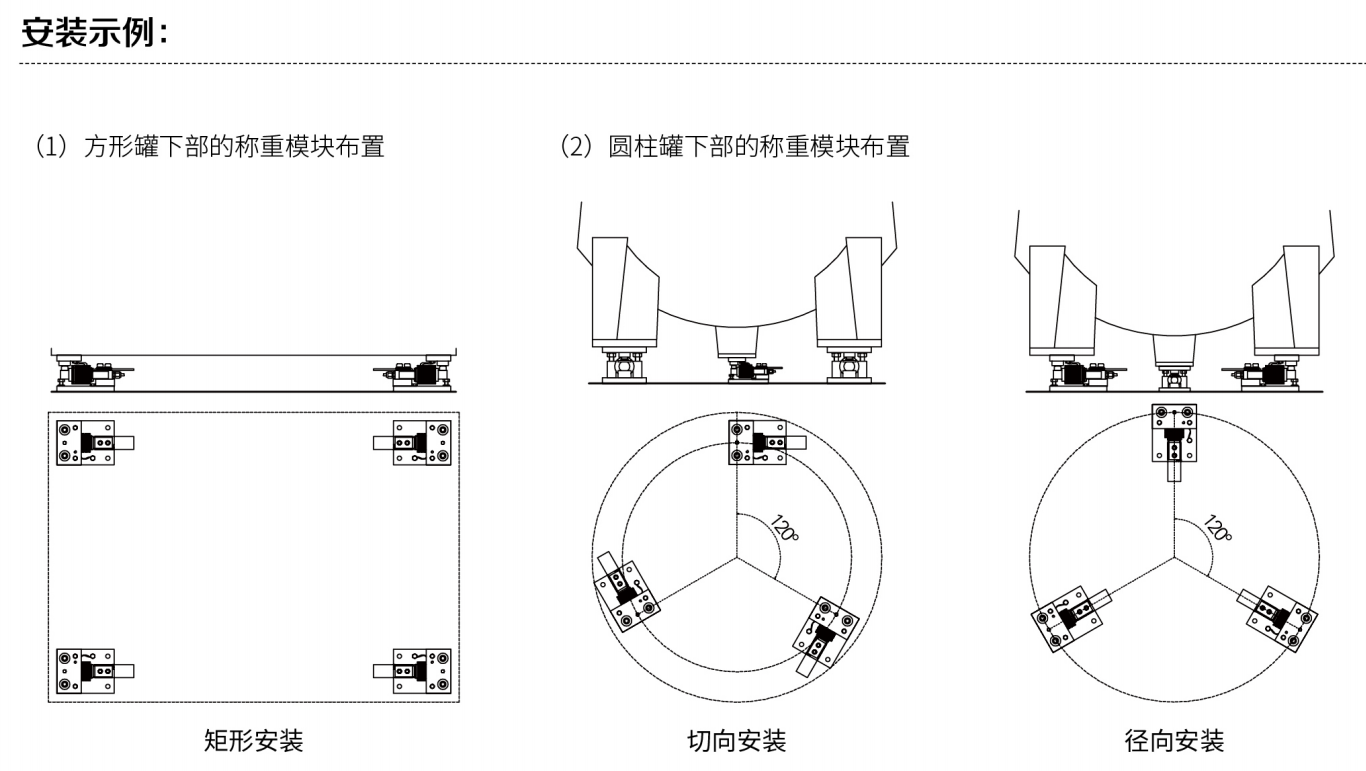 安装示例：

(1) 方形罐下部的称重模块布置

矩形安装

(2) 圆柱罐下部的称重模块布置

120°

切向安装

120°

径向安装