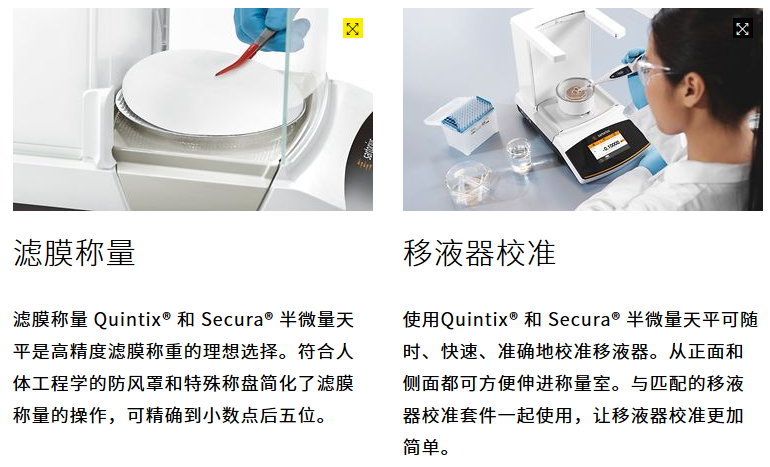 滤膜称量

滤膜称量 Quintix® 和 Secura® 半微量天平是高精度滤膜称重的理想选择。符合人体工程学的防风罩和特殊称盘简化了滤膜称量的操作，可精确到小数点后五位。

移液器校准

使用Quintix® 和 Secura® 半微量天平可随时、快速、准确地校准移液器。从正面和侧面都可方便伸进称量室。与匹配的移液器校准套件一起使用，让移液器校准更加简单。