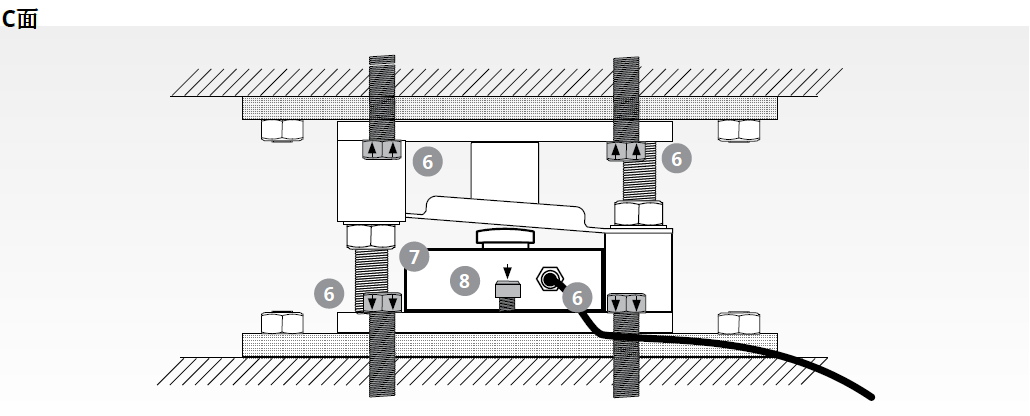 C面

6
6
7
8
6
6