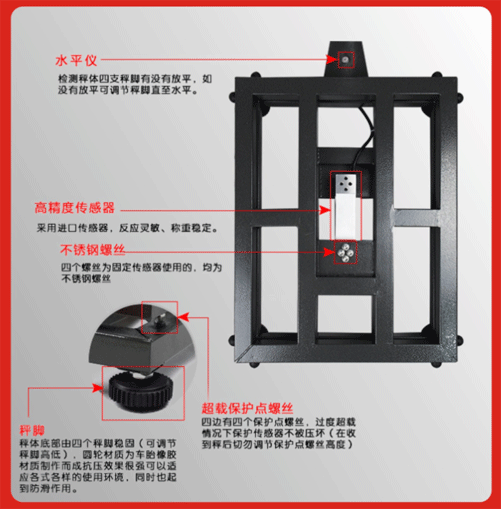 水平仪
检测秤体四支秤脚有没有放平，如没有放平可调节秤脚直至水平。

高精度传感器
采用进口传感器，反应灵敏、称重稳定。

不锈钢螺丝
四个螺丝为固定传感器使用的，均为不锈钢螺丝

超载保护点螺丝
四边有四个保护点螺丝，过度超载情况下保护传感器不被压坏（在收到秤后切勿调节保护点螺丝高度）

秤脚
秤体底部由四个秤脚稳固（可调节秤脚高低），圆轮材质为车胎橡胶材质制作而成抗压效果很强可以适应各式各样的使用环境，同时也起到防滑作用。